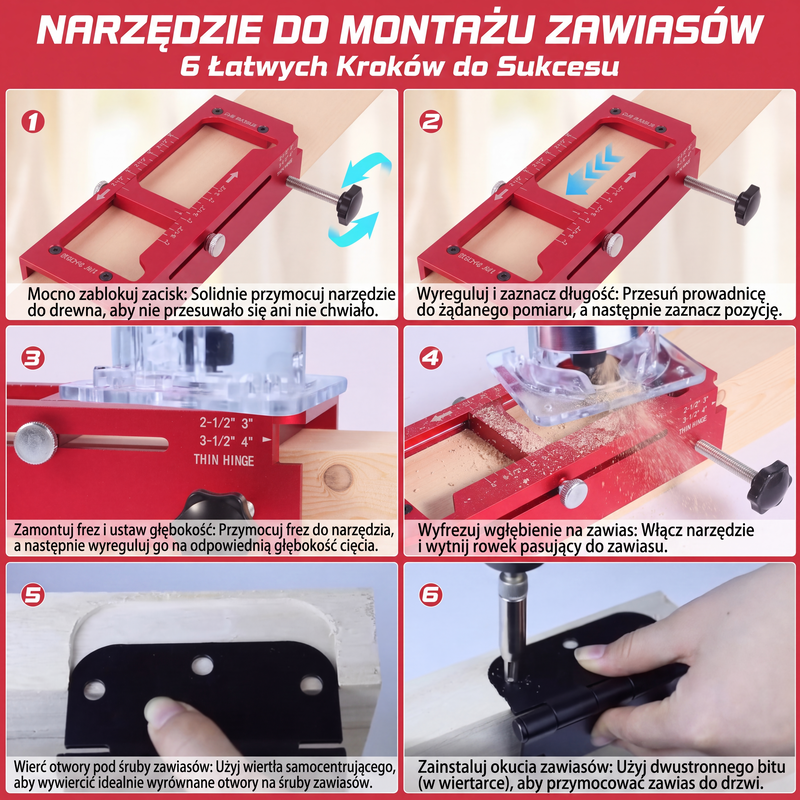 NARZĘDZIE DO MONTAŻU ZAWIASÓW
6 Łatwych Kroków do Sukcesu

1

Mocno zablokuj zacisk: Solidnie przymocuj narzędzie do drewna, aby nie przesuwało się ani nie chwiało.

2

Wyreguluj i zaznacz długość: Przesuń prowadnicę do żądanego pomiaru, a następnie zaznacz pozycję.

3

2-1/2" 3"
3-1/2" 4"
THIN HINGE

Zamontuj frez i ustaw głębokość: Przymocuj frez do narzędzia, a następnie wyreguluj go na odpowiednią głębokość cięcia.

4

2-1/2" 3"
3-1/2" 4"
THIN HINGE

Wyfrezuj wgłębienie na zawias: Włącz narzędzie i wytnij rowek pasujący do zawiasu.

5

Wierć otwory pod śruby zawiasów: Użyj wiertła samocentrującego, aby wywiercić idealnie wyrównane otwory na śruby zawiasów.

6

Zainstaluj okucia zawiasów: Użyj dwustronnego bitu (w wiertarce), aby przymocować zawias do drzwi.