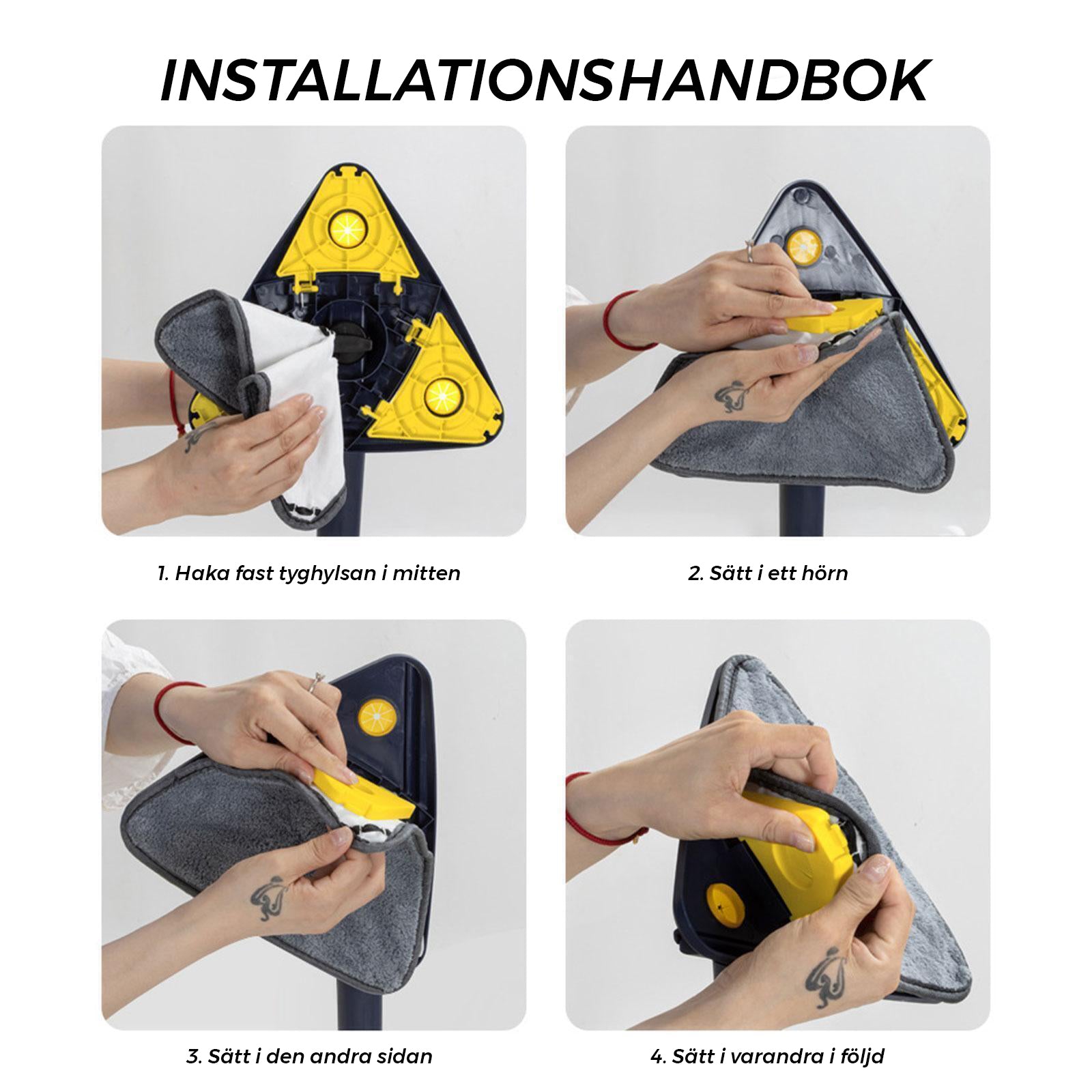 INSTALLATIONSHANDBOK

1. Haka fast tyghylsan i mitten

2. Sätt i ett hörn

3. Sätt i den andra sidan

4. Sätt i varandra i följd