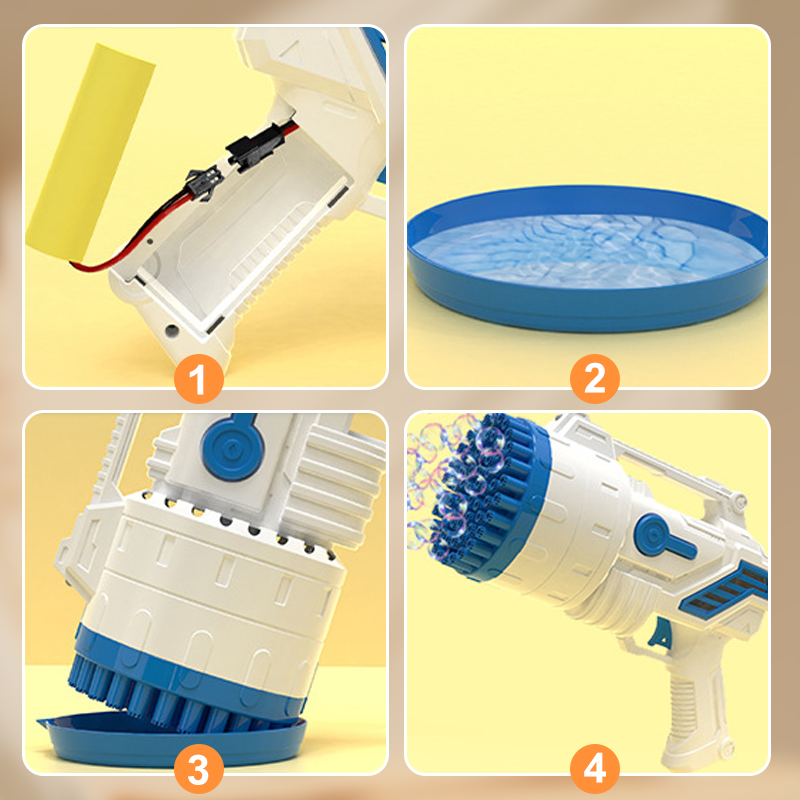 1
2
3
4